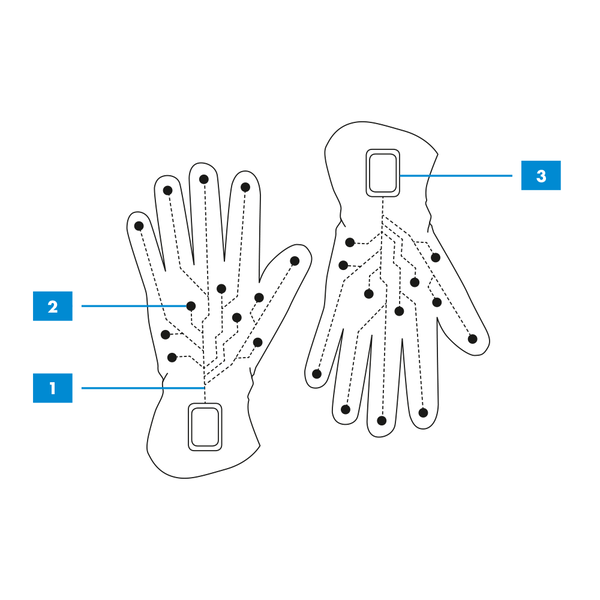 3

2

1