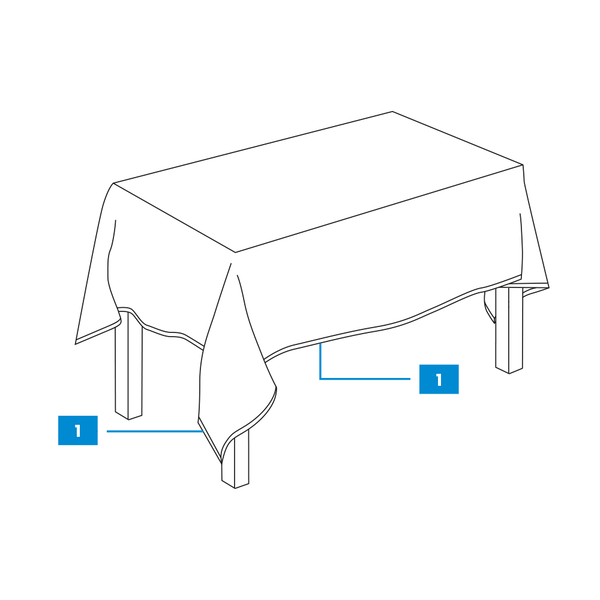 1

1